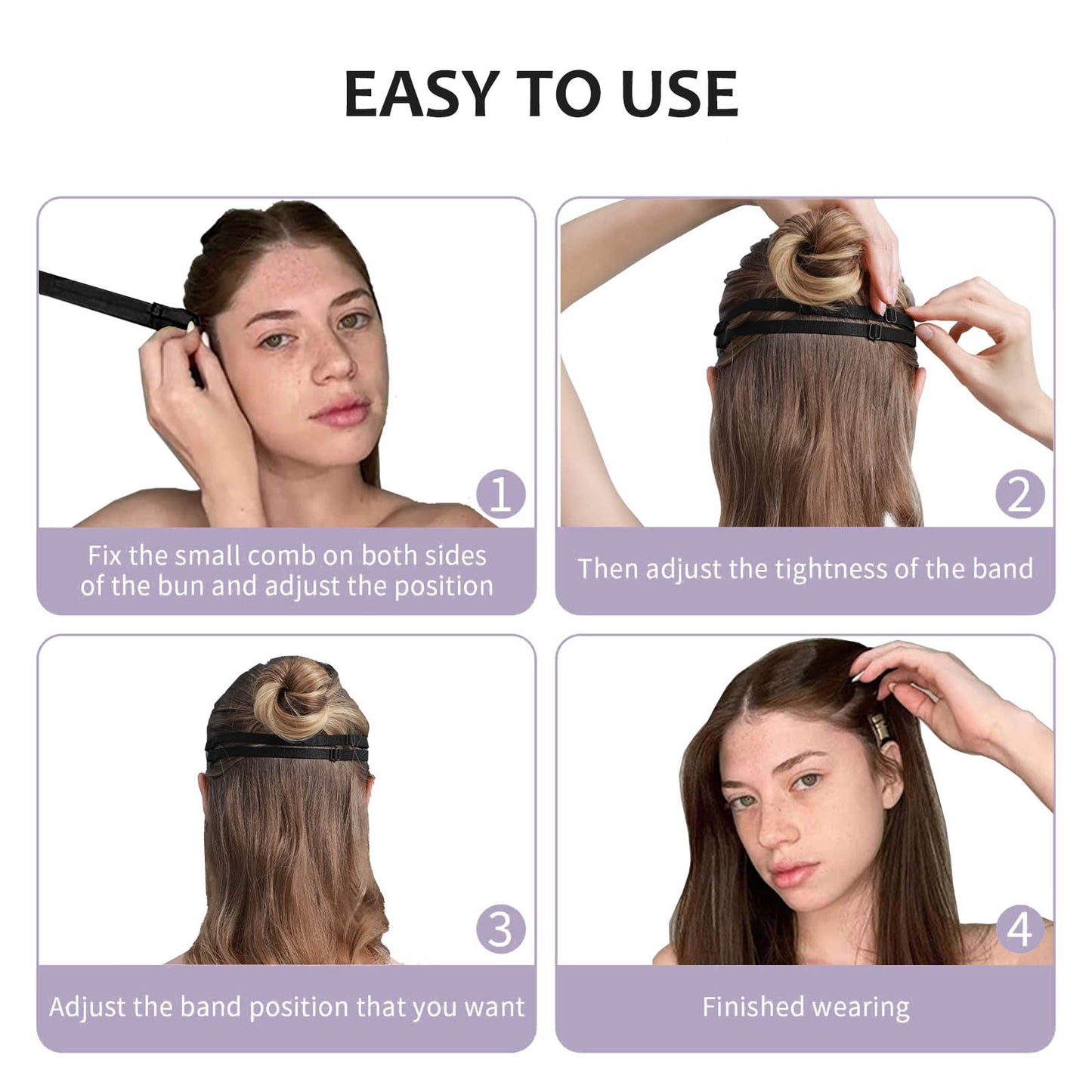 EASY TO USE

1
Fix the small comb on both sides of the bun and adjust the position

2
Then adjust the tightness of the band

3
Adjust the band position that you want

4
Finished wearing